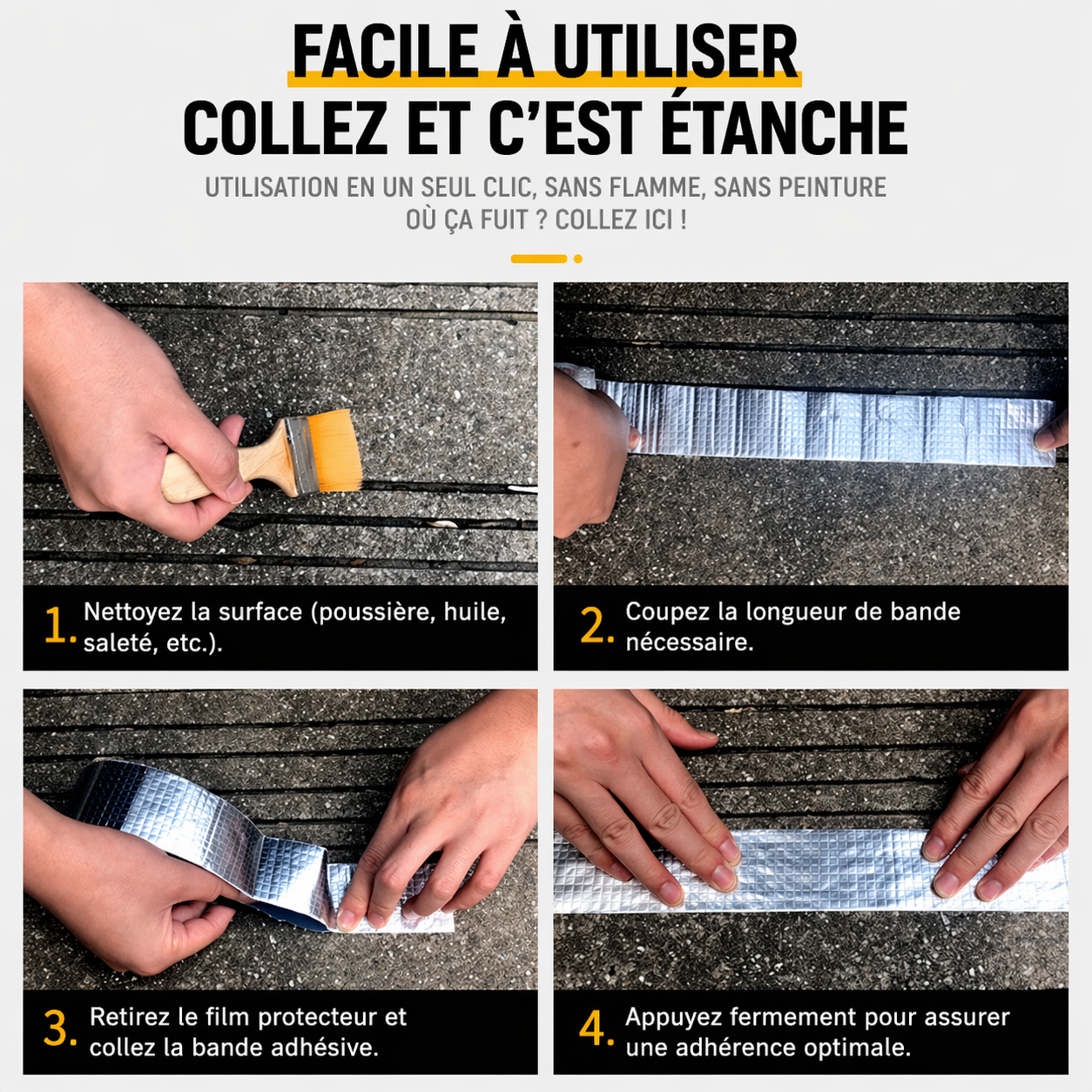 FACILE À UTILISER
COLLEZ ET C'EST ÉTANCHE

UTILISATION EN UN SEUL CLIC, SANS FLAMME, SANS PEINTURE
OÙ ÇA FUIT ? COLLEZ ICI !

1. Nettoyez la surface (poussière, huile, saleté, etc.).

2. Coupez la longueur de bande nécessaire.

3. Retirez le film protecteur et collez la bande adhésive.

4. Appuyez fermement pour assurer une adhérence optimale.